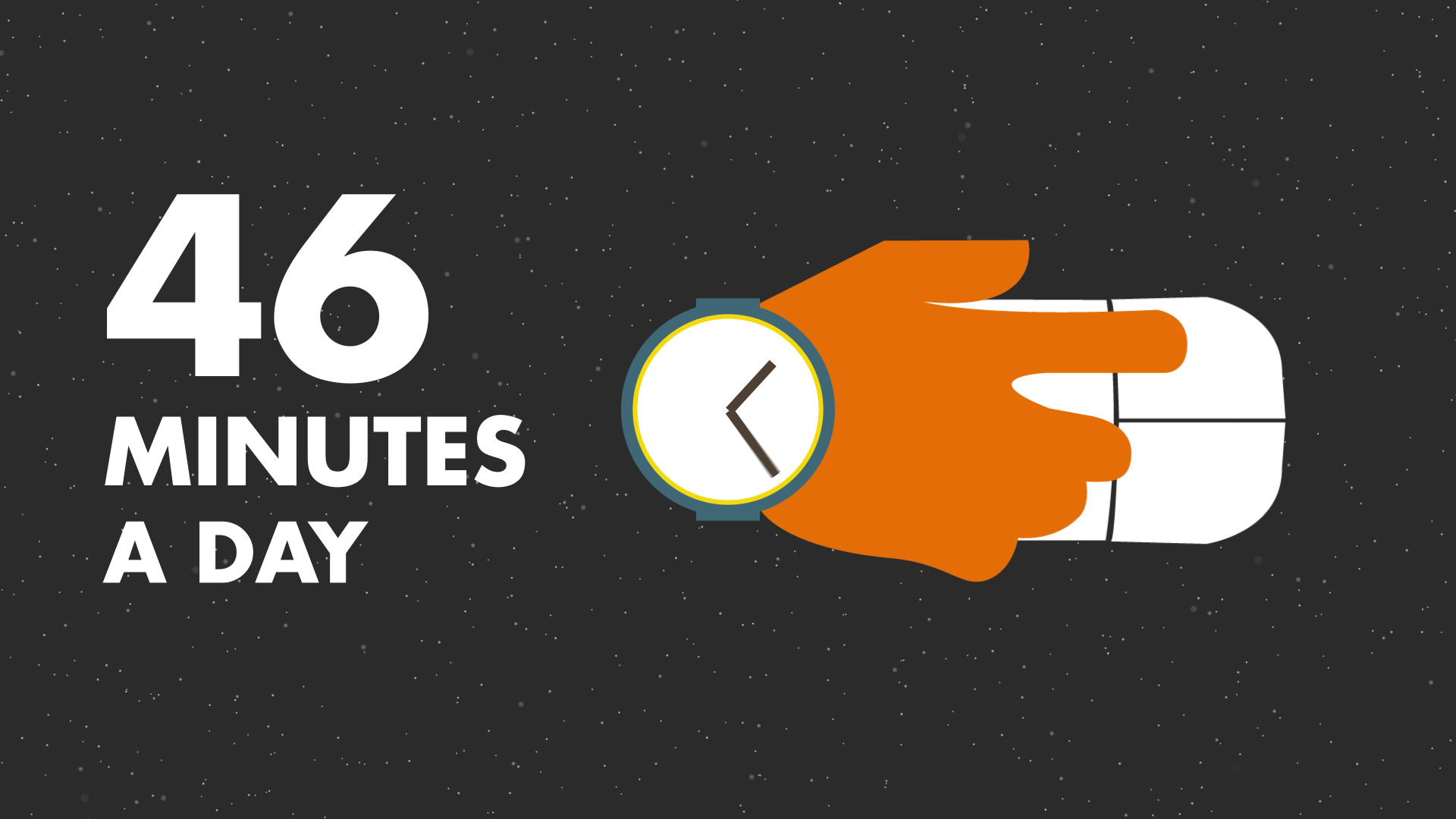 46
MINUTES
A DAY